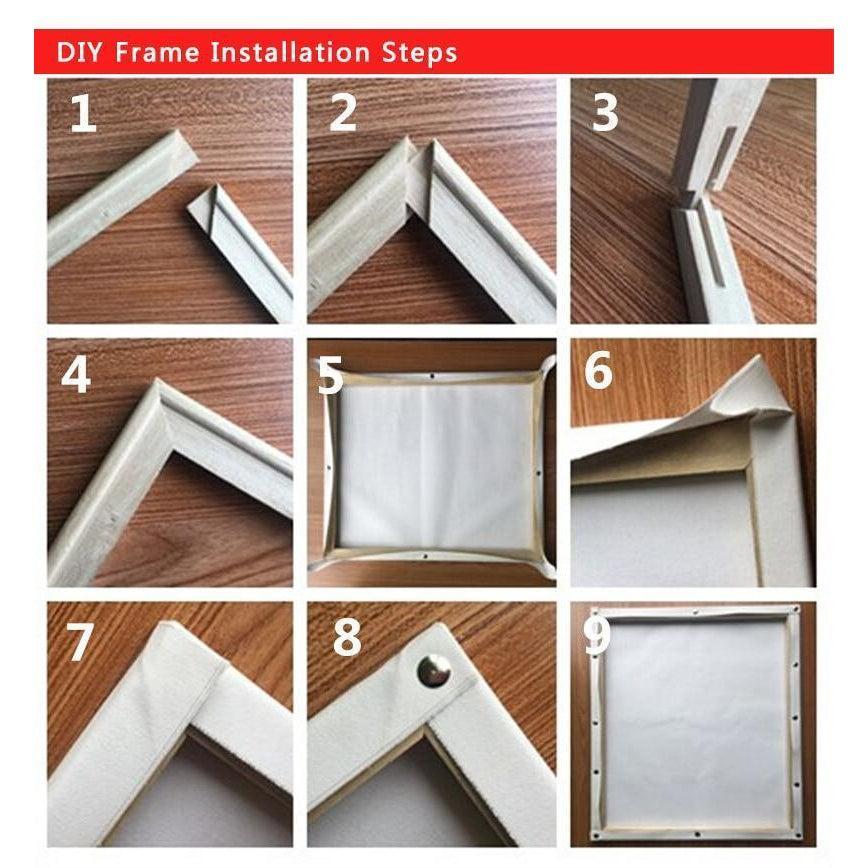 DIY Frame Installation Steps

1

2

3

4

5

6

7

8

9